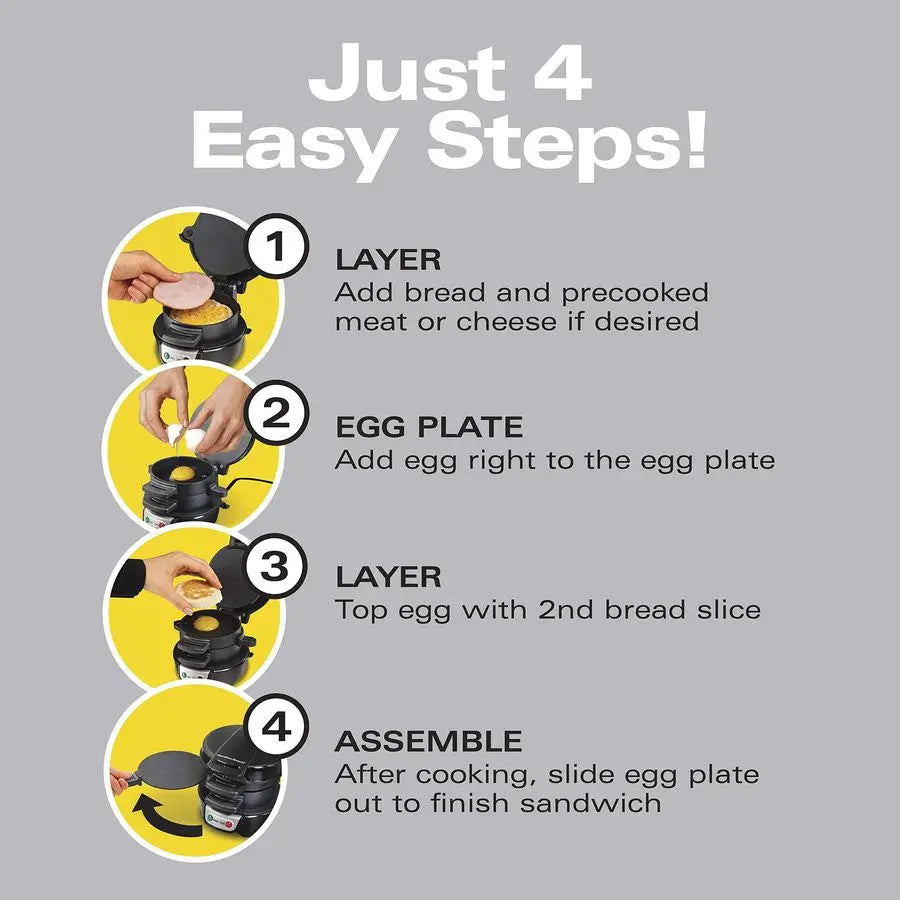 Just 4 Easy Steps!

1

LAYER
Add bread and precooked meat or cheese if desired

2

EGG PLATE
Add egg right to the egg plate

3

LAYER
Top egg with 2nd bread slice

4

ASSEMBLE
After cooking, slide egg plate out to finish sandwich